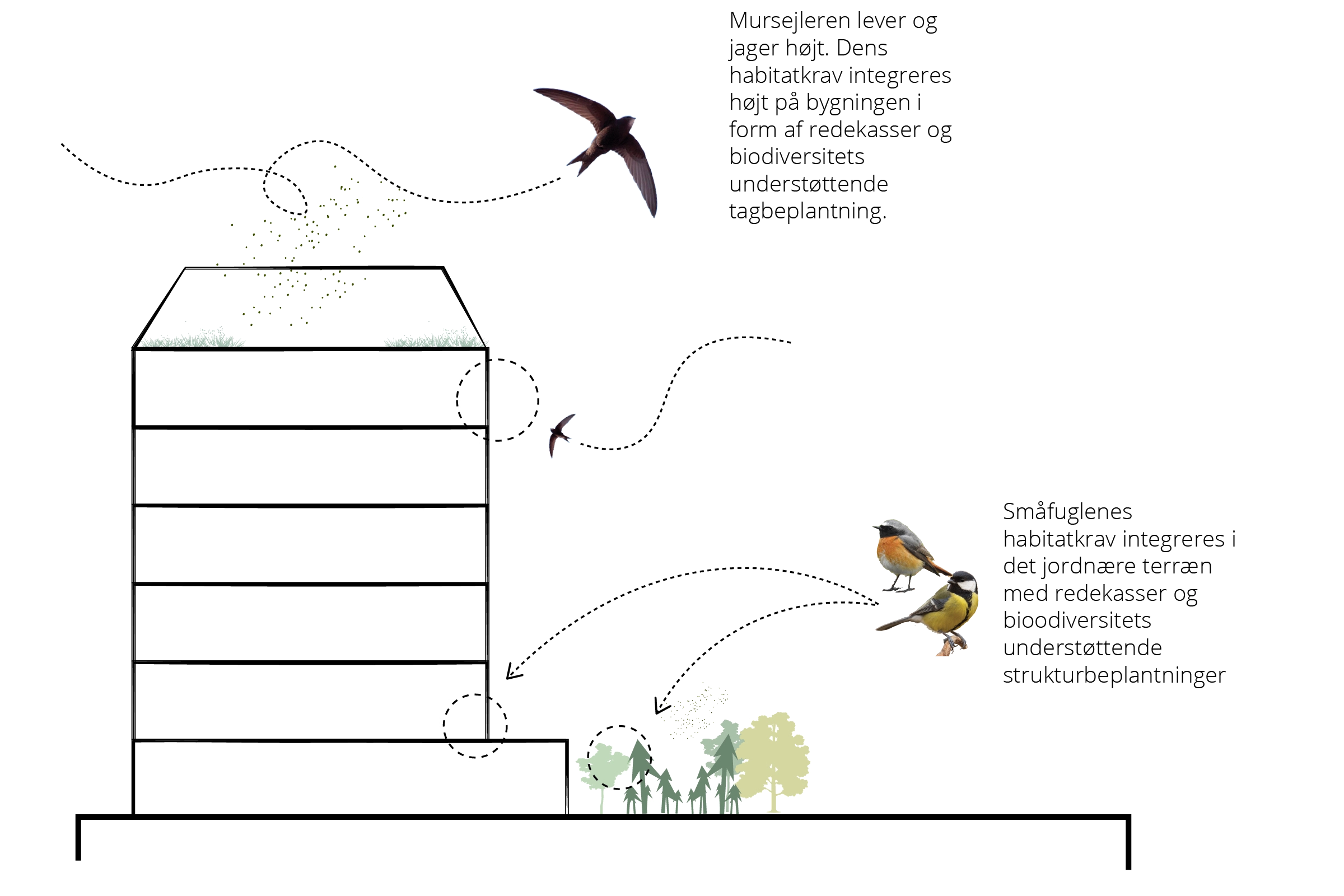 Mursejleren lever og jager højt. Dens habitatkrav integreres højt på bygningen i form af redekasser og biodiversitets understøttende tagbeplantning.

Småfuglenes habitatkrav integreres i det jordnære terræn med redekasser og bioodiversitets understøttende strukturbeplantninger